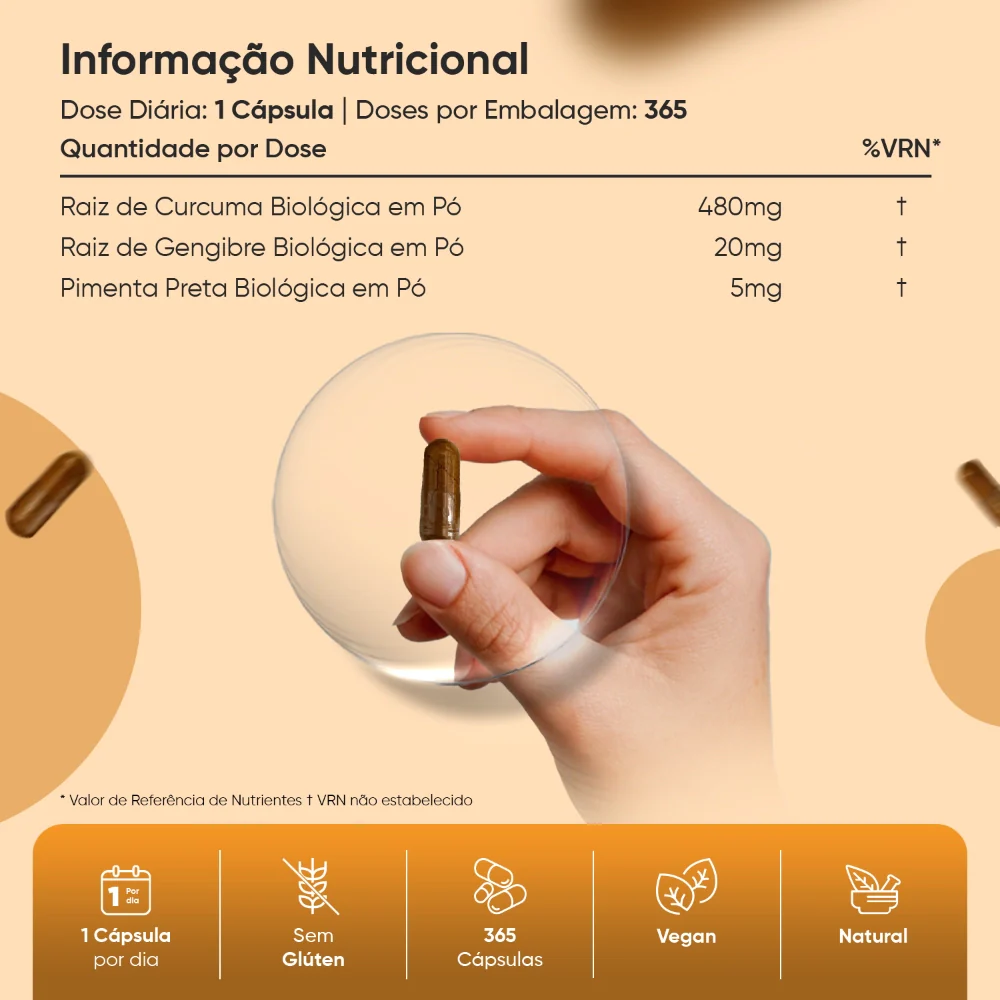 Informação Nutricional

Dose Diária: 1 Cápsula | Doses por Embalagem: 365

| Quantidade por Dose | | %VRN* |
|---|---|---|
| Raiz de Curcuma Biológica em Pó | 480mg | † |
| Raiz de Gengibre Biológica em Pó | 20mg | † |
| Pimenta Preta Biológica em Pó | 5mg | † |

* Valor de Referência de Nutrientes † VRN não estabelecido

1 Por dia

1 Cápsula por dia

Sem Glúten

365 Cápsulas

Vegan

Natural