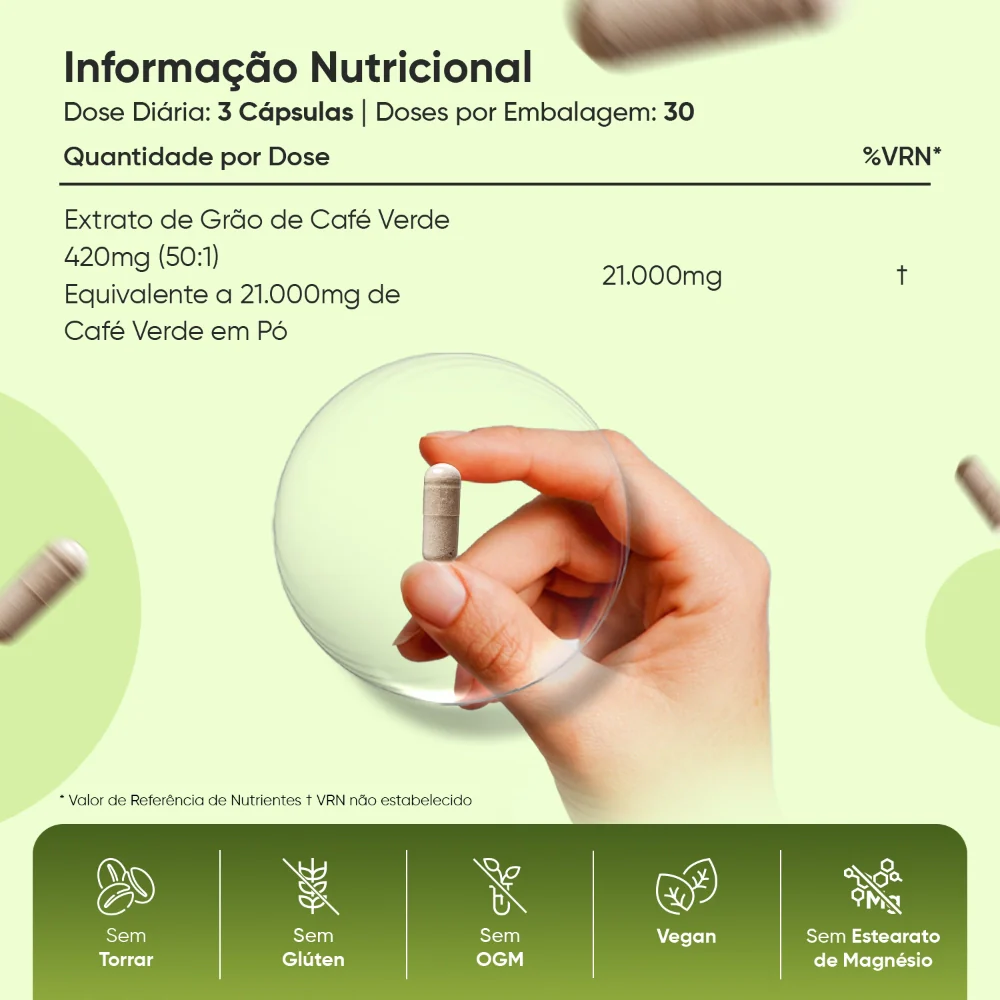 Informação Nutricional
Dose Diária: 3 Cápsulas | Doses por Embalagem: 30

| Quantidade por Dose | | %VRN* |
|---|---|---|
| Extrato de Grão de Café Verde 420mg (50:1) Equivalente a 21.000mg de Café Verde em Pó | 21.000mg | † |

* Valor de Referência de Nutrientes † VRN não estabelecido

Sem Torrar

Sem Glúten

Sem OGM

Vegan

Sem Estearato de Magnésio